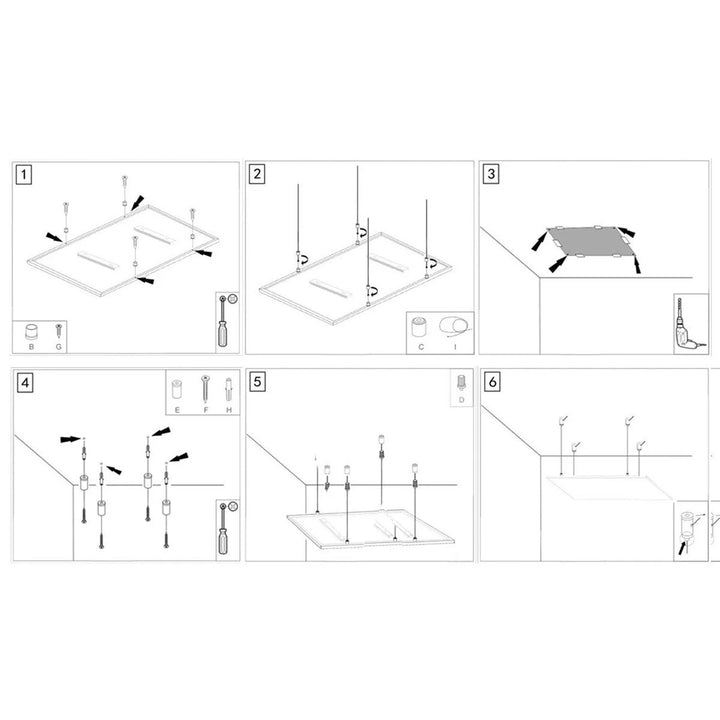 1

B G

2

C I

3

4

E F H

5

D

6