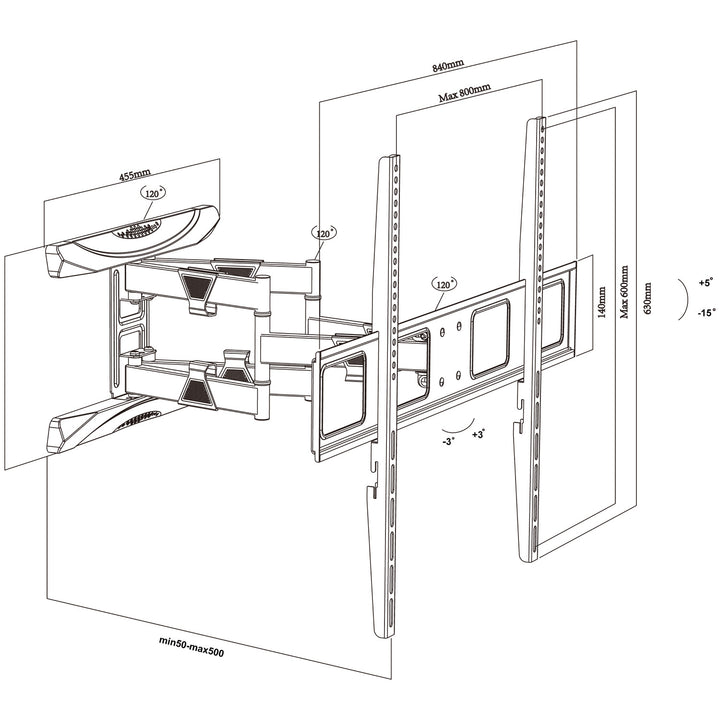 840mm

Max 800mm

455mm

120°

120°

120°

140mm

Max 600mm

630mm

+5°

-15°

-3°

+3°

min50-max500